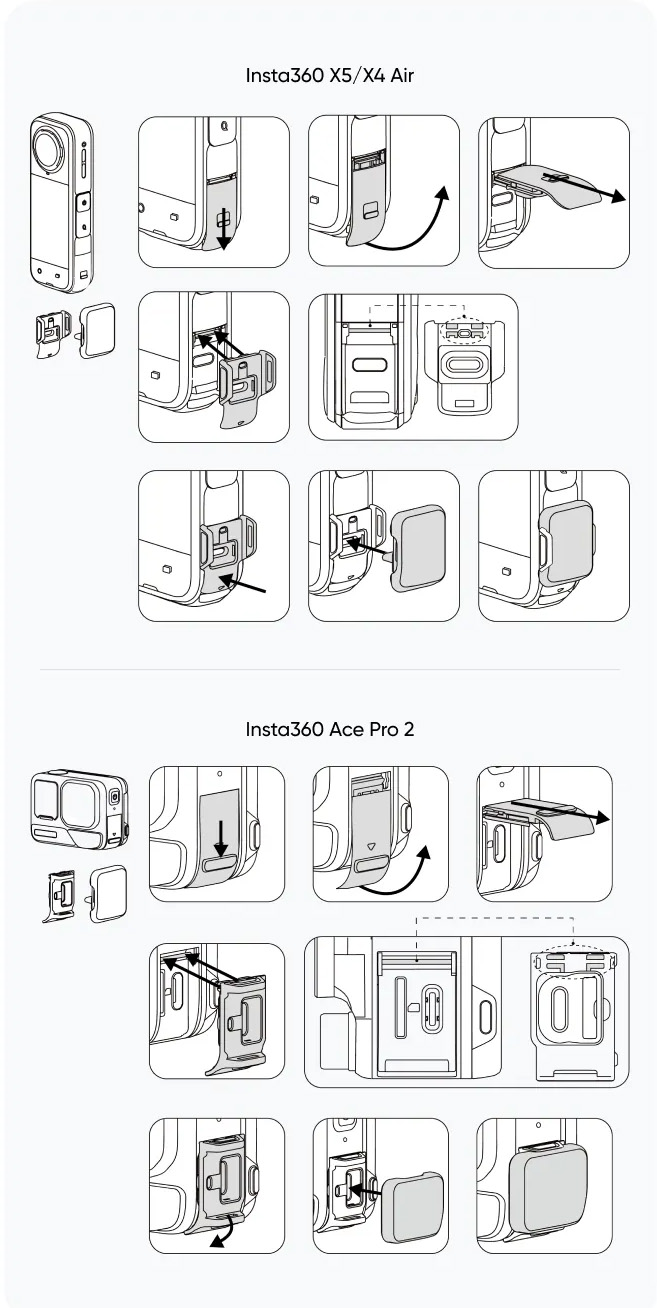 Insta360 X5/X4 Air

Insta360 Ace Pro 2