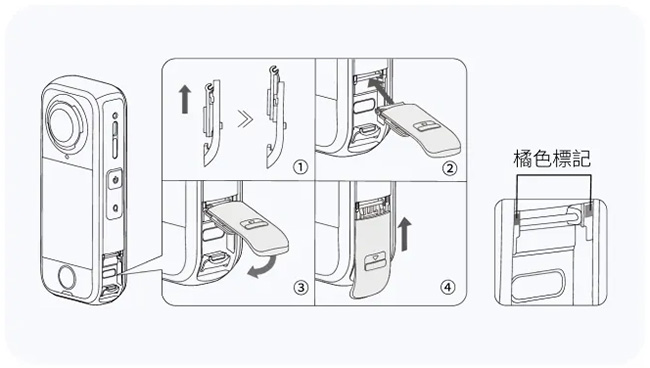 ①
②
③
④
橘色標記