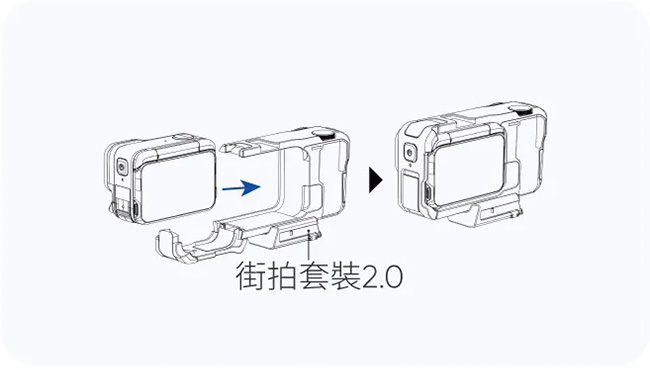 街拍套裝2.0