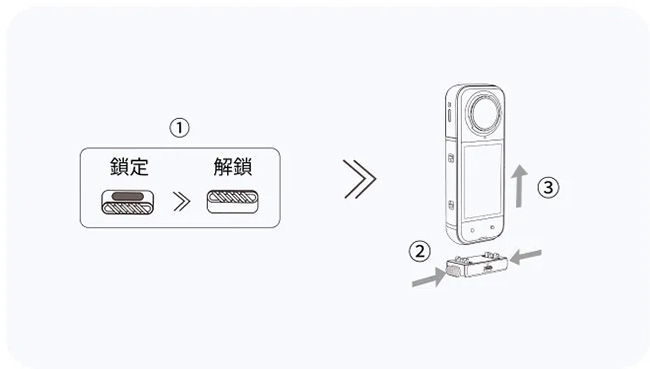 ①

鎖定

解鎖

②

③