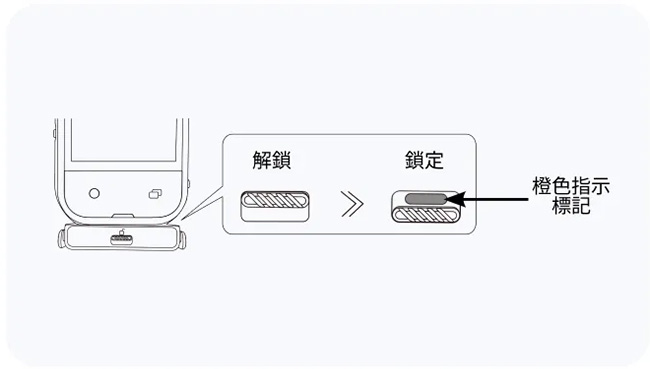 解鎖

鎖定

橙色指示標記