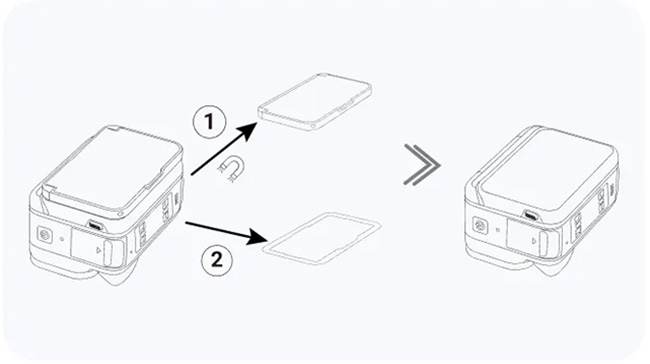 1
2