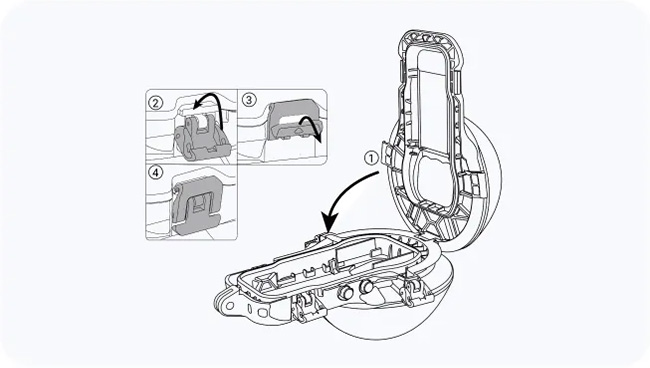 ② ③ ④ ①