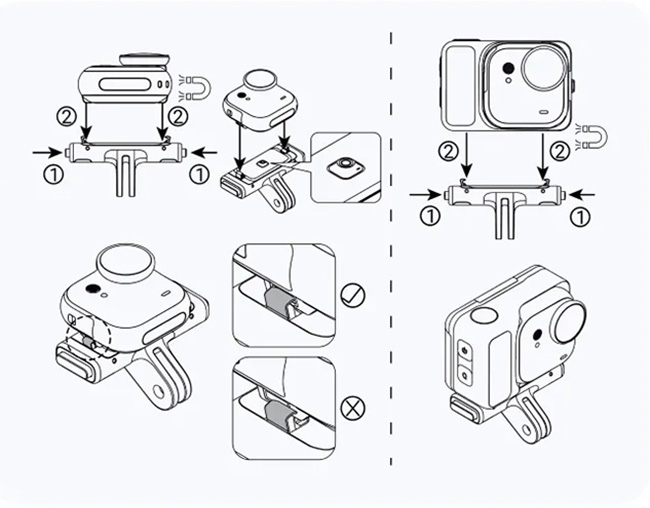 ② ②
① ①
② ②
① ①