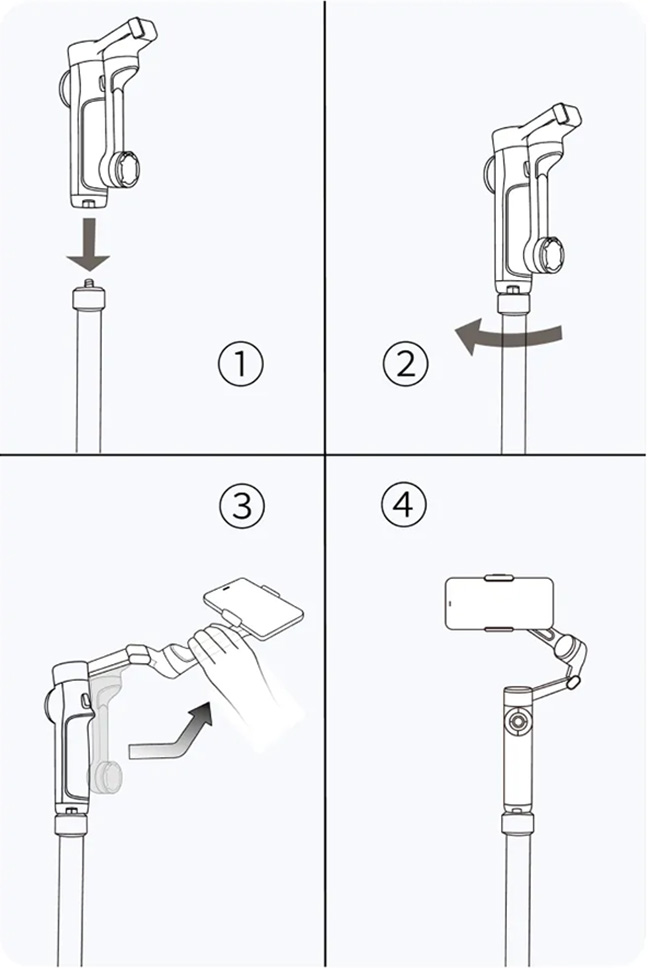 ①

②

③

④