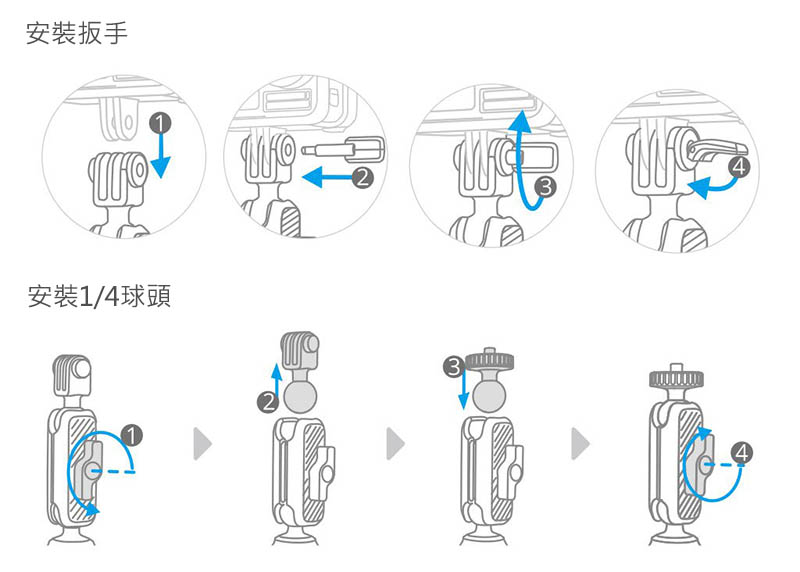 安裝扳手

1
2
3
4

安裝1/4球頭

1
2
3
4