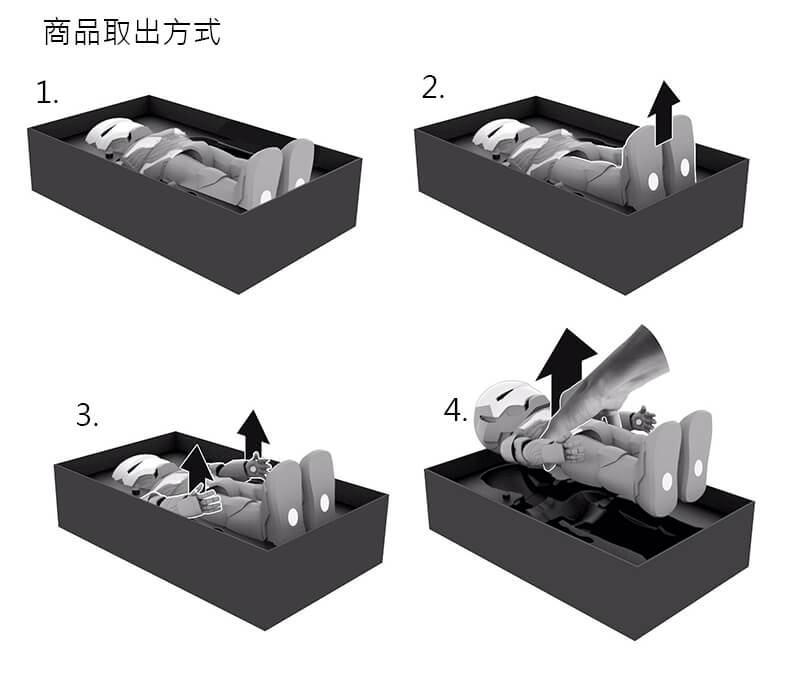 商品取出方式

1.

2.

3.

4.